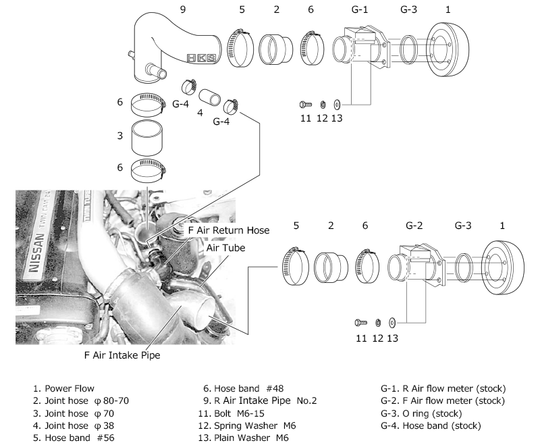 9 5 2 6 G-1 G-3 1

HKS

6 G-4 4 G-4

11 12 13

3

6

NISSAN

F Air Return Hose

Air Tube

5 2 6 G-2 G-3 1

11 12 13

F Air Intake Pipe

1. Power Flow
2. Joint hose φ 80-70
3. Joint hose φ 70
4. Joint hose φ 38
5. Hose band #56

6. Hose band #48
9. R Air Intake Pipe No.2
11. Bolt M6-15
12. Spring Washer M6
13. Plain Washer M6

G-1. R Air flow meter (stock)
G-2. F Air flow meter (stock)
G-3. O ring (stock)
G-4. Hose band (stock)