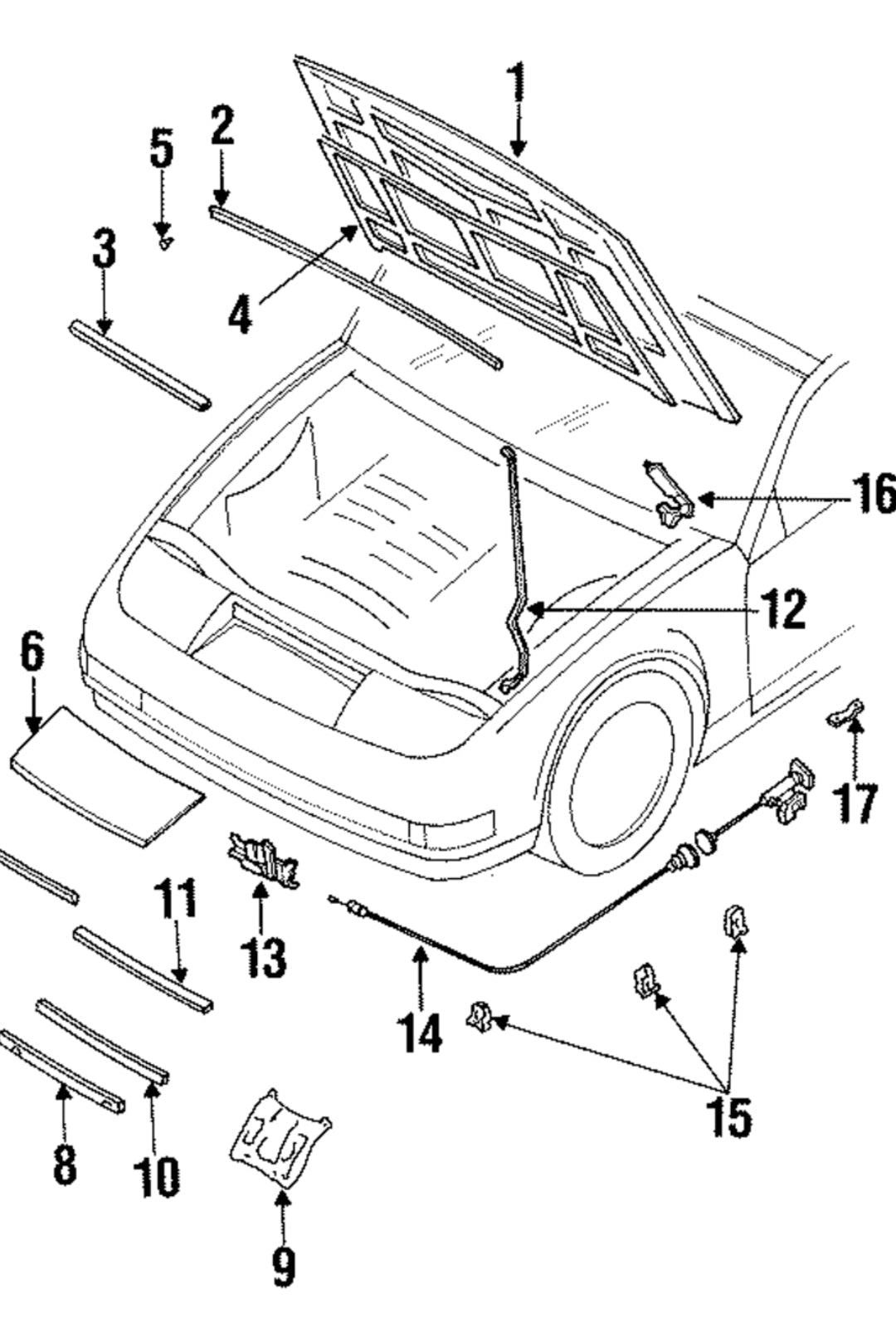 1
2
5
3
4
16
12
6
17
11
13
14
15
8
10
9